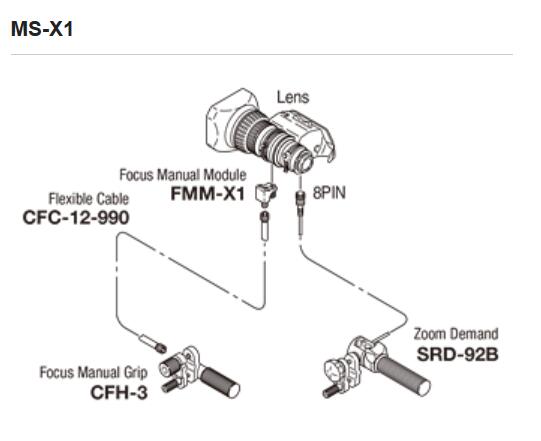 MS-X1

Lens

Focus Manual Module
FMM-X1

8PIN

Flexible Cable
CFC-12-990

Zoom Demand
SRD-92B

Focus Manual Grip
CFH-3