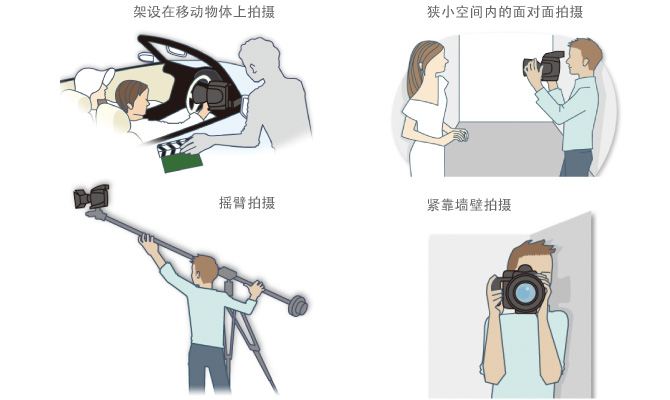 架设在移动物体上拍摄

狭小空间内的面对面拍摄

摇臂拍摄

紧靠墙壁拍摄